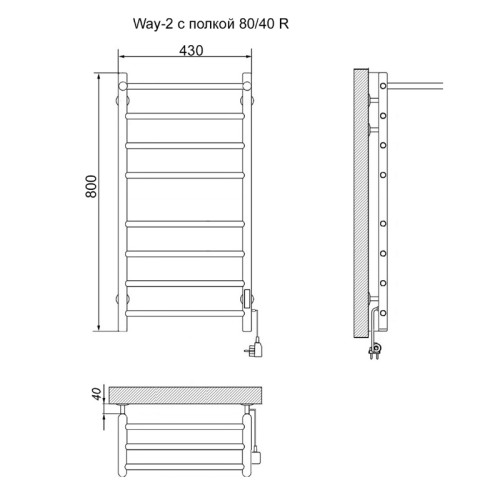 Way-2 с полкой 80/40 R

430

800

40