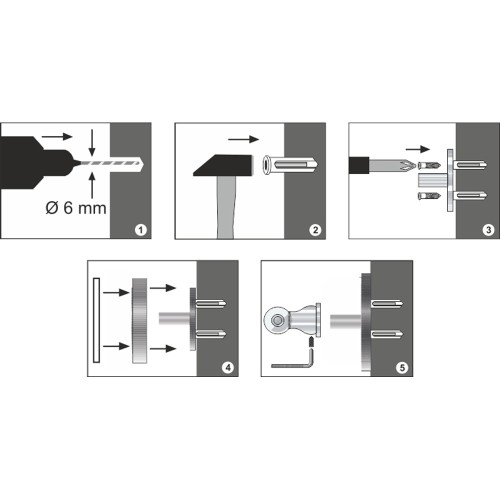 Ø 6 mm
1
2
3
4
5