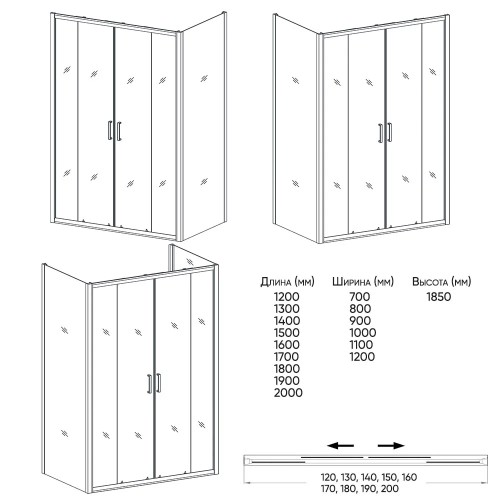 Длина (мм)
1200
1300
1400
1500
1600
1700
1800
1900
2000

Ширина (мм)
700
800
900
1000
1100
1200

Высота (мм)
1850

120, 130, 140, 150, 160
170, 180, 190, 200