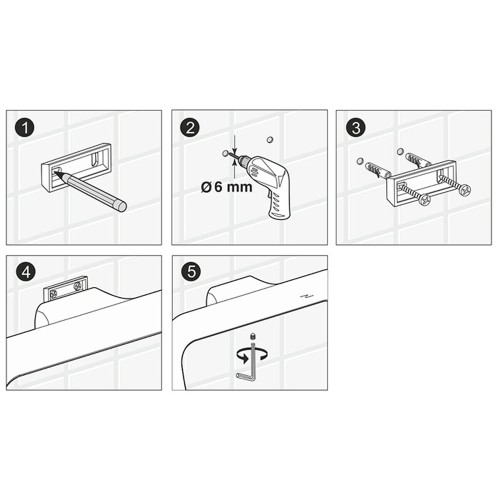 1

2

Ø 6 mm

3

4

5