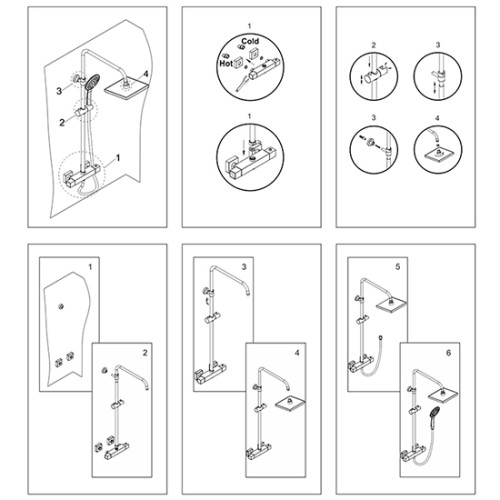 3
4
2
1

1
Cold
Hot

1

2

3

3

4

1

2

3

4

5

6