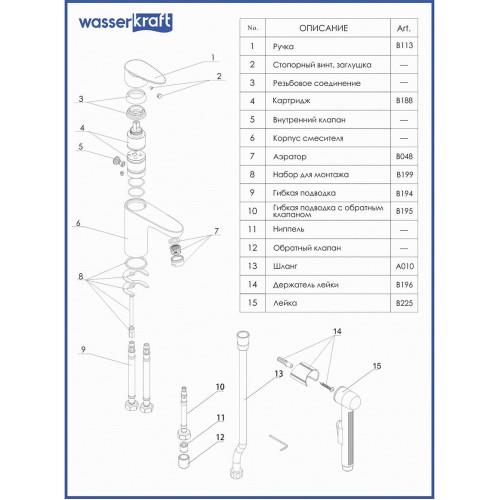 wasserkraft

| No. | ОПИСАНИЕ | Art. |
|---|---|---|
| 1 | Ручка | B113 |
| 2 | Стопорный винт, заглушка | — |
| 3 | Резьбовое соединение | — |
| 4 | Картридж | B188 |
| 5 | Внутренний клапан | — |
| 6 | Корпус смесителя | — |
| 7 | Аэратор | B048 |
| 8 | Набор для монтажа | B199 |
| 9 | Гибкая подводка | B194 |
| 10 | Гибкая подводка с обратным клапаном | B195 |
| 11 | Ниппель | — |
| 12 | Обратный клапан | — |
| 13 | Шланг | A010 |
| 14 | Держатель лейки | B196 |
| 15 | Лейка | B225 |

1
2
3
4
5
6
7
8
9
10
11
12
13
14
15