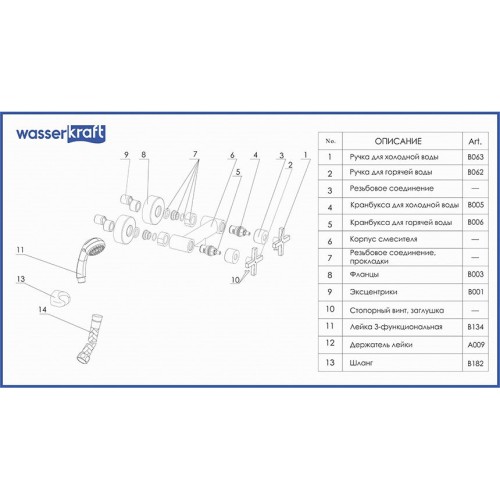 wasserkraft

9 8 7 6 5 4 3 2 1

11

13

14

10

| No. | ОПИСАНИЕ | Art. |
|---|---|---|
| 1 | Ручка для холодной воды | B063 |
| 2 | Ручка для горячей воды | B062 |
| 3 | Резьбовое соединение | — |
| 4 | Кранбукса для холодной воды | B005 |
| 5 | Кранбукса для горячей воды | B006 |
| 6 | Корпус смесителя | — |
| 7 | Резьбовое соединение, прокладки | — |
| 8 | Фланцы | B003 |
| 9 | Эксцентрики | B001 |
| 10 | Стопорный винт, заглушка | — |
| 11 | Лейка 3-функциональная | B134 |
| 12 | Держатель лейки | A009 |
| 13 | Шланг | B182 |