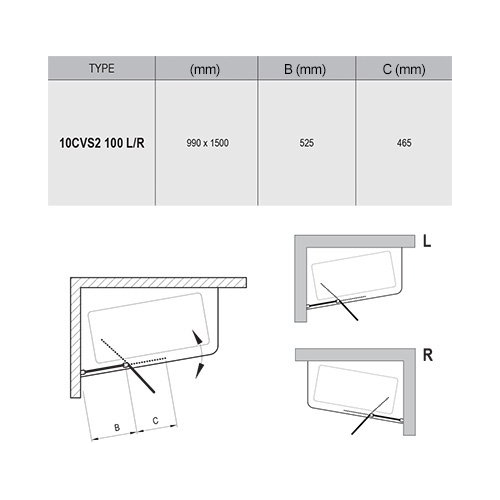 | TYPE | (mm) | B (mm) | C (mm) |
|---|---|---|---|
| 10CVS2 100 L/R | 990 x 1500 | 525 | 465 |

B C

L

R