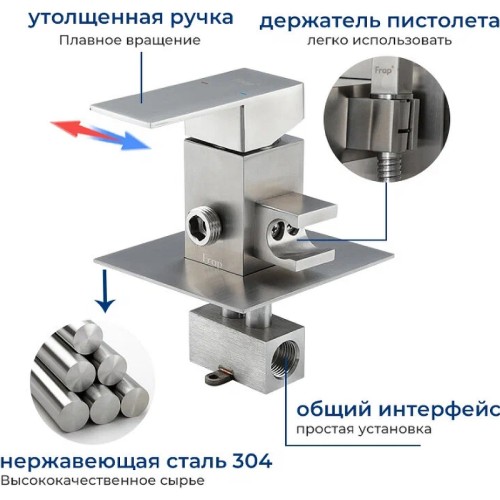 утолщенная ручка
Плавное вращение

держатель пистолета
легко использовать

Frap

Frap

общий интерфейс
простая установка

нержавеющая сталь 304
Высококачественное сырье