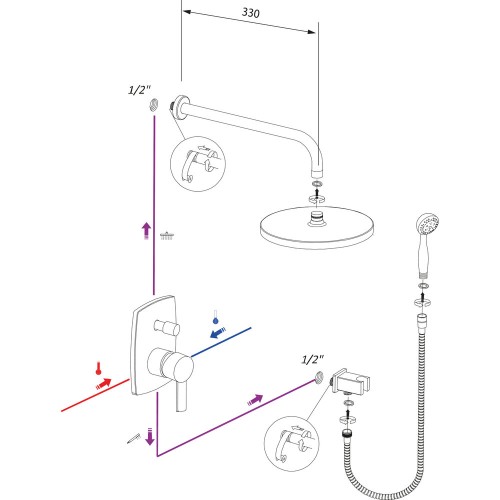 330

1/2"

1/2"