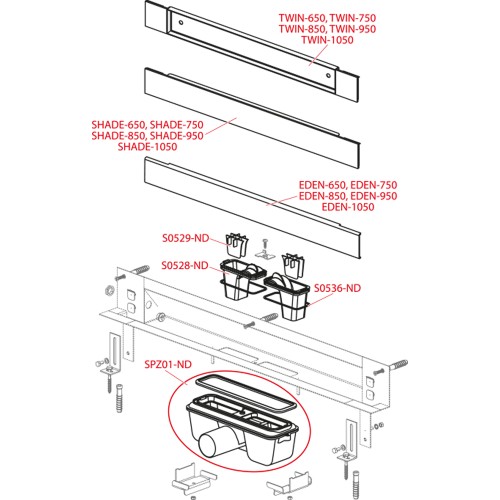 TWIN-650, TWIN-750
TWIN-850, TWIN-950
TWIN-1050

SHADE-650, SHADE-750
SHADE-850, SHADE-950
SHADE-1050

EDEN-650, EDEN-750
EDEN-850, EDEN-950
EDEN-1050

S0529-ND

S0528-ND

S0536-ND

SPZ01-ND