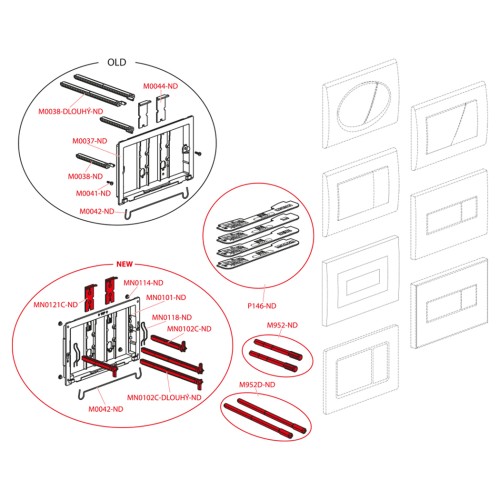 OLD

M0044-ND

M0038-DLOUHÝ-ND

M0037-ND

M0038-ND

M0041-ND

M0042-ND

NEW

MN0114-ND

MN0121C-ND

MN0101-ND

MN0118-ND

MN0102C-ND

MN0102C-DLOUHÝ-ND

M0042-ND

P146-ND

M952-ND

M952D-ND