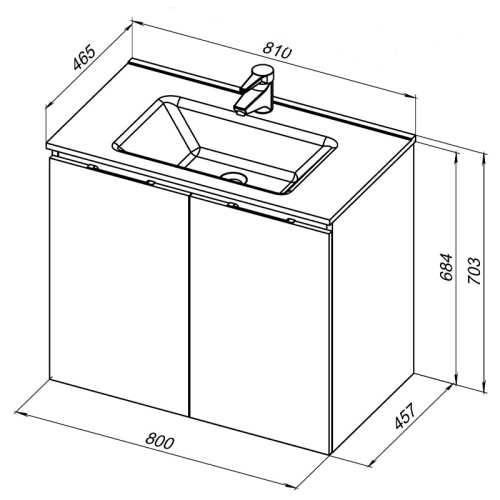 465
810
684
703
457
800