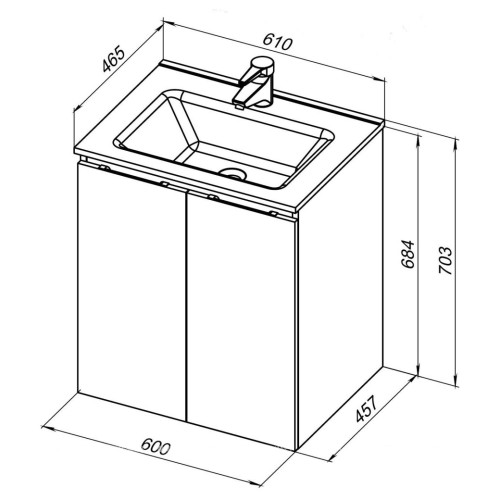 465
610
684
703
457
600